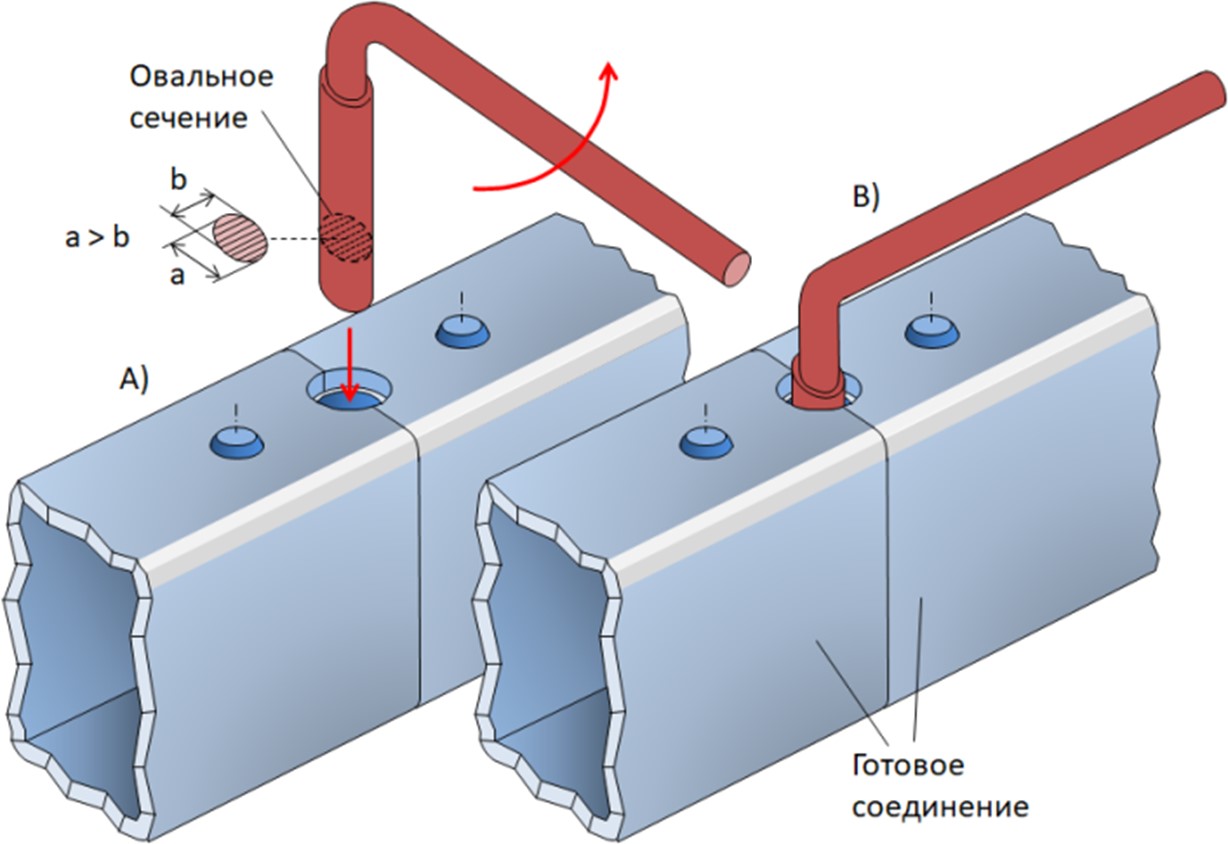 Овальное сечение

b

a > b

a

A)

B)

Готовое соединение